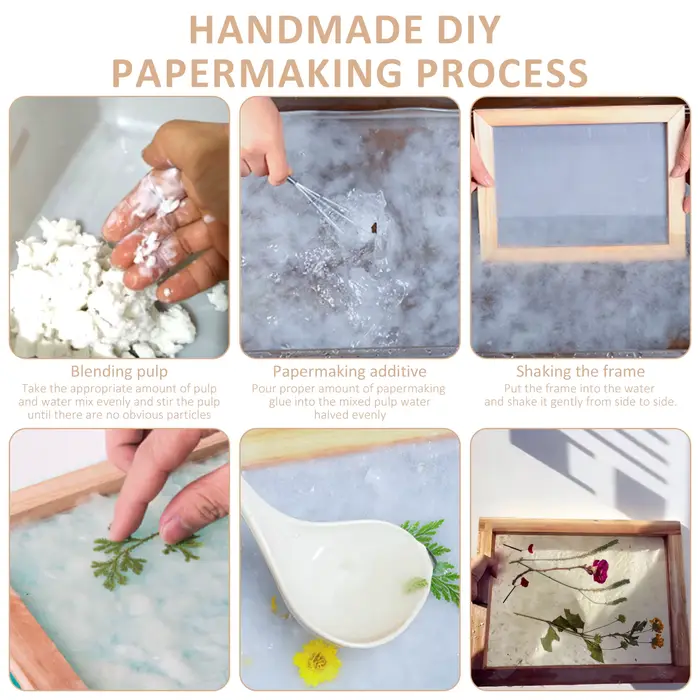 HANDMADE DIY
PAPERMAKING PROCESS

Blending pulp
Take the appropriate amount of pulp and water mix evenly and stir the pulp until there are no obvious particles

Papermaking additive
Pour proper amount of papermaking glue into the mixed pulp water halved evenly

Shaking the frame
Put the frame into the water and shake it gently from side to side.